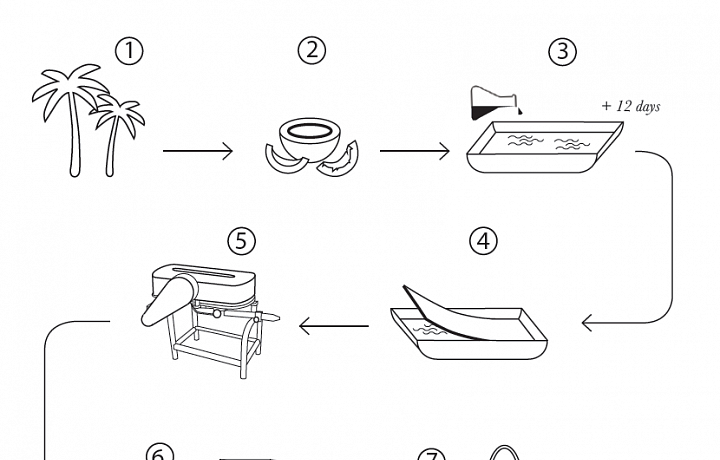 ①

②

③

+ 12 days

⑤

④

⑥

⑦